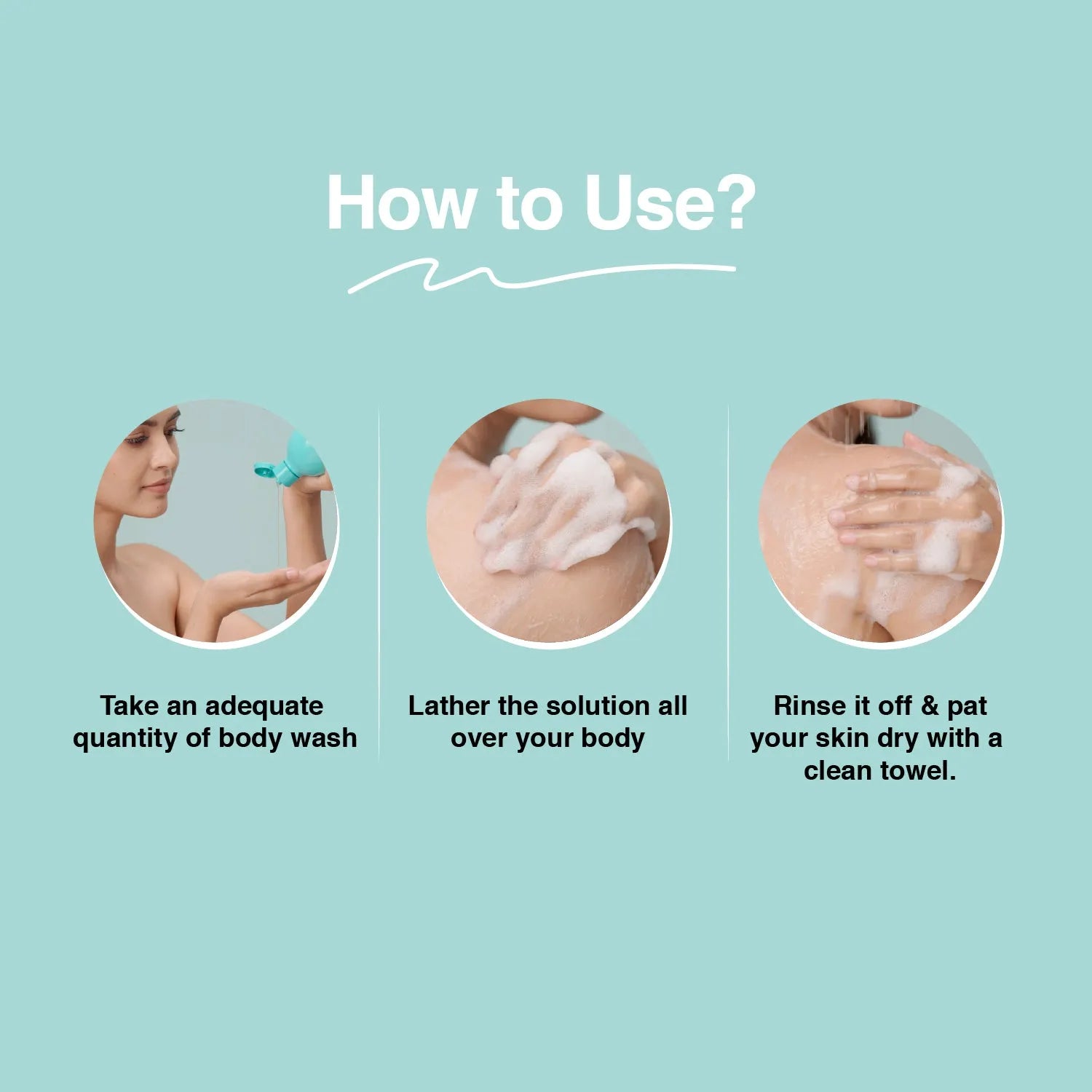 How to Use?

Take an adequate quantity of body wash

Lather the solution all over your body

Rinse it off & pat your skin dry with a clean towel.