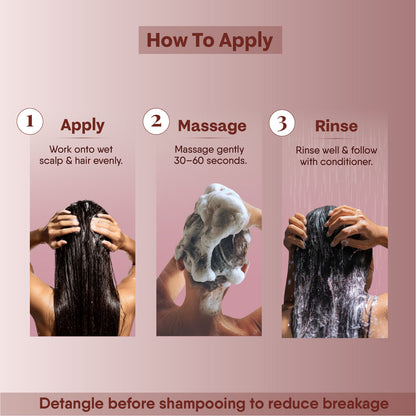 How To Apply

1 Apply

Work onto wet scalp & hair evenly.

2 Massage

Massage gently 30–60 seconds.

3 Rinse

Rinse well & follow with conditioner.

Detangle before shampooing to reduce breakage