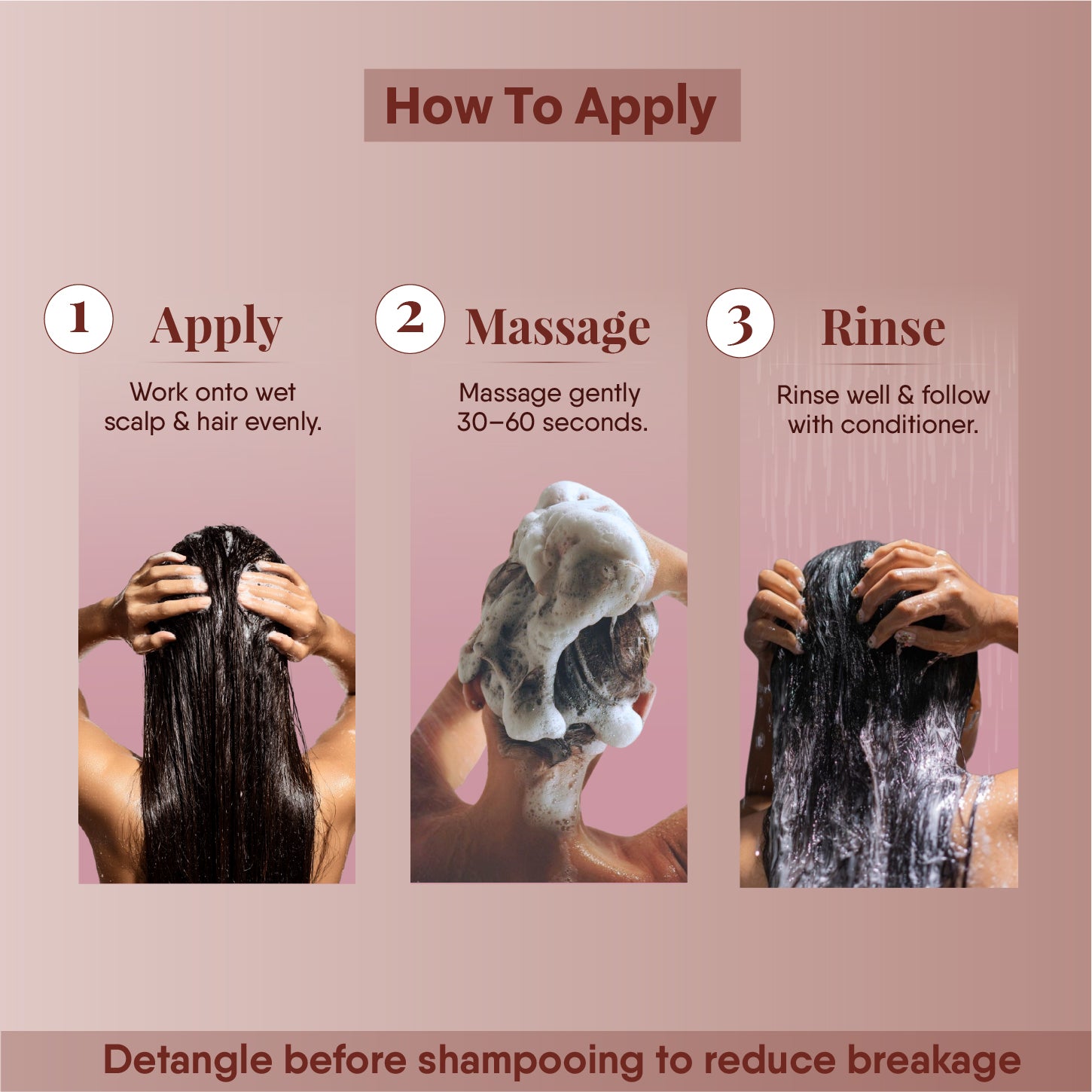 How To Apply

1 Apply

Work onto wet scalp & hair evenly.

2 Massage

Massage gently 30–60 seconds.

3 Rinse

Rinse well & follow with conditioner.

Detangle before shampooing to reduce breakage